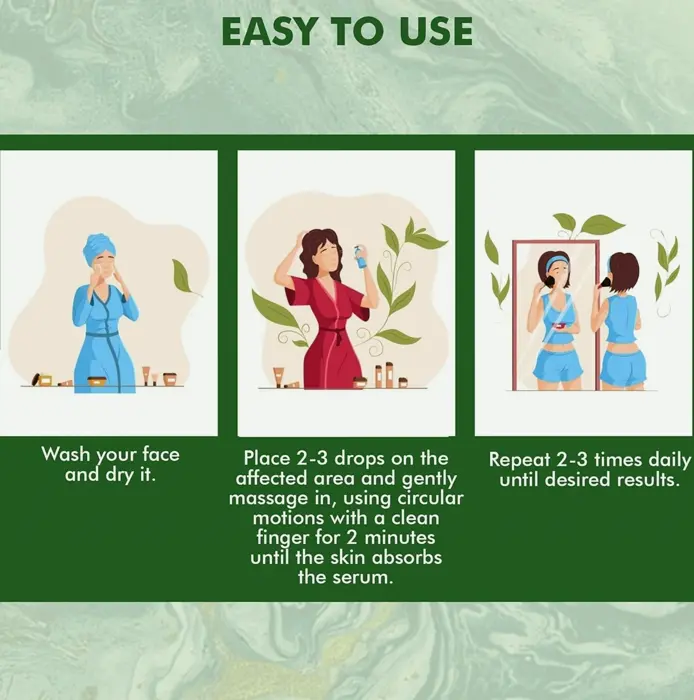 EASY TO USE

Wash your face and dry it.

Place 2-3 drops on the affected area and gently massage in, using circular motions with a clean finger for 2 minutes until the skin absorbs the serum.

Repeat 2-3 times daily until desired results.