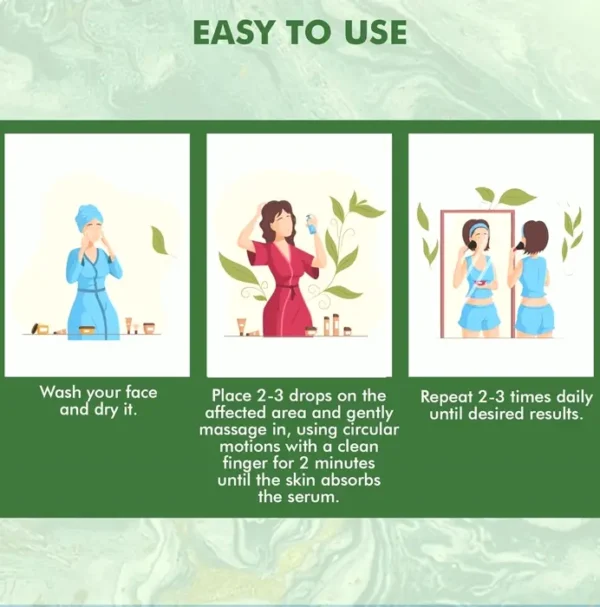 EASY TO USE

Wash your face and dry it.

Place 2-3 drops on the affected area and gently massage in, using circular motions with a clean finger for 2 minutes until the skin absorbs the serum.

Repeat 2-3 times daily until desired results.