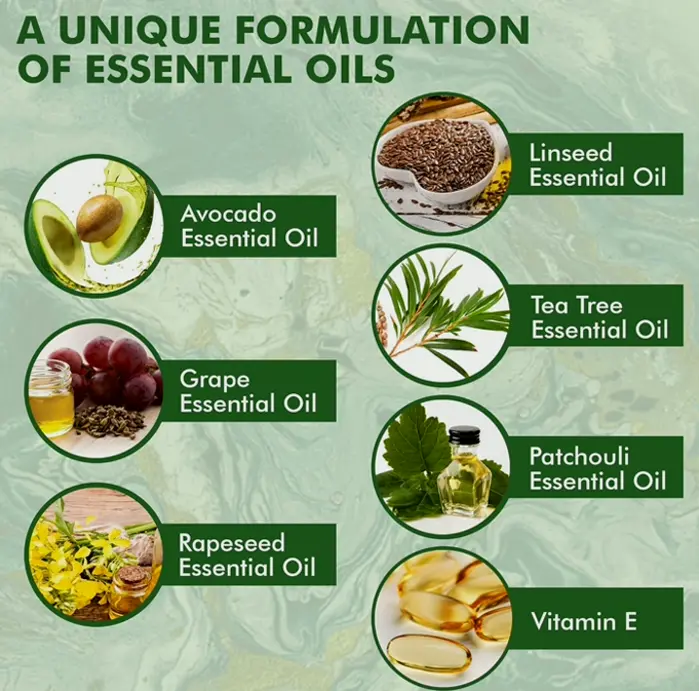 A UNIQUE FORMULATION OF ESSENTIAL OILS

Avocado Essential Oil

Grape Essential Oil

Rapeseed Essential Oil

Linseed Essential Oil

Tea Tree Essential Oil

Patchouli Essential Oil

Vitamin E